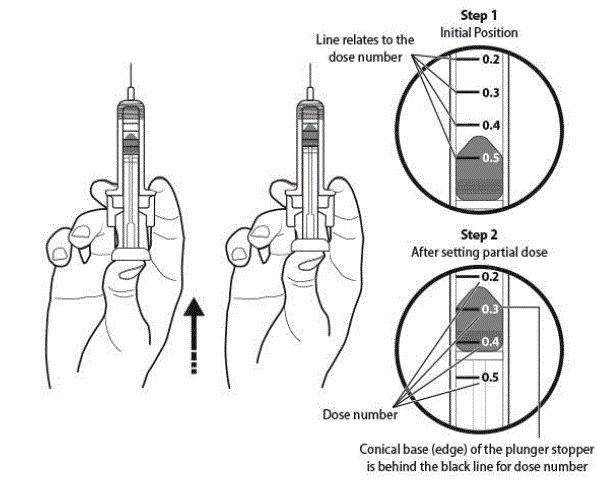 Step 1
Initial Position

Line relates to the dose number

0.2
0.3
0.4
0.5

Step 2
After setting partial dose

0.2
0.3
0.4
0.5

Dose number

Conical base (edge) of the plunger stopper is behind the black line for dose number